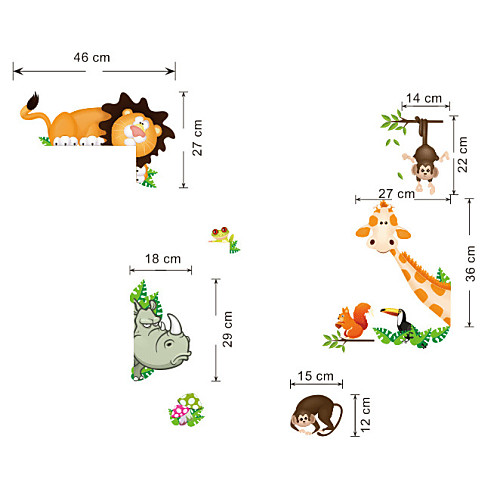 46 cm

27 cm

14 cm

22 cm

27 cm

36 cm

18 cm

29 cm

15 cm

12 cm