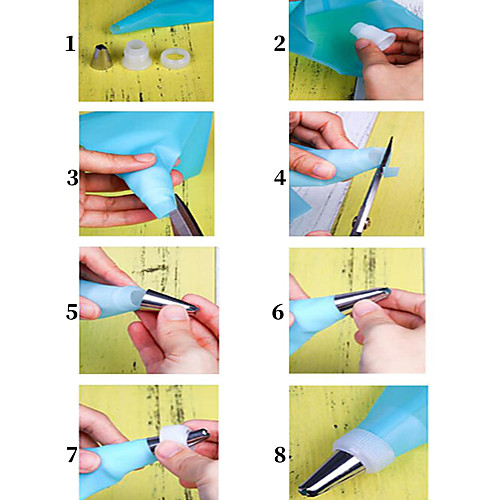 1

2

3

4

5

6

7

8