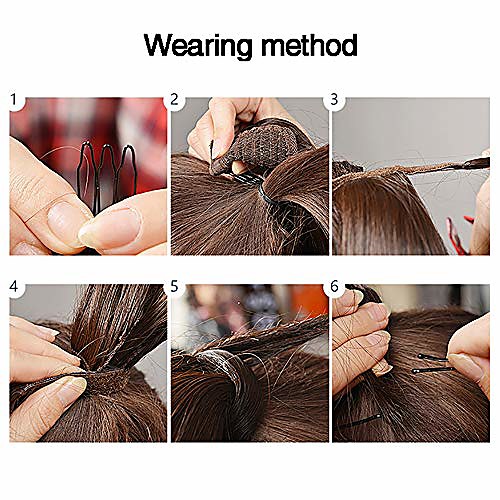 Wearing method

1

2

3

4

5

6