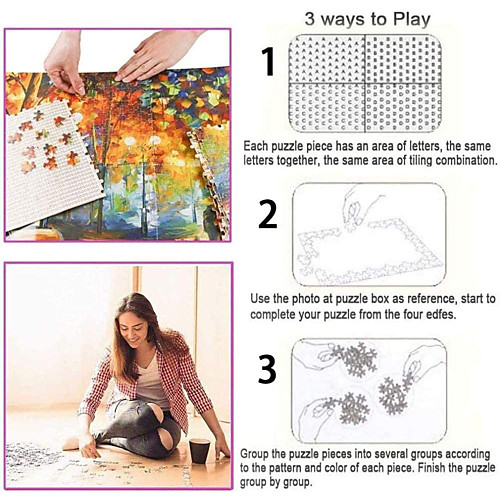 3 ways to Play

1

Each puzzle piece has an area of letters, the same letters together, the same area of tiling combination.

2

Use the photo at puzzle box as reference, start to complete your puzzle from the four edfes.

3

Group the puzzle pieces into several groups according to the pattern and color of each piece. Finish the puzzle group by group.