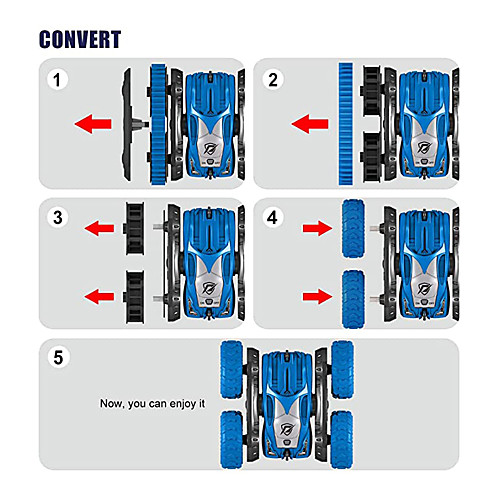 CONVERT

1

2

3

4

5

Now, you can enjoy it