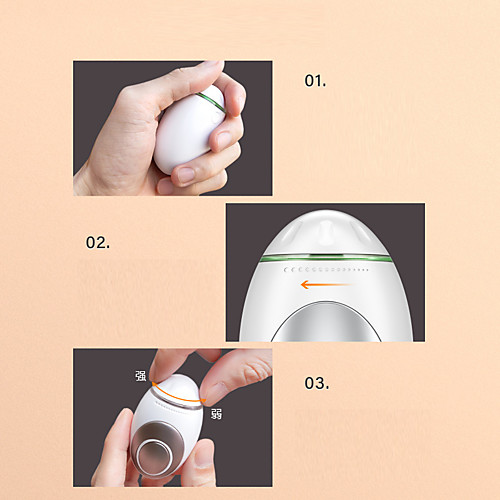 01.

02.

强
弱

03.