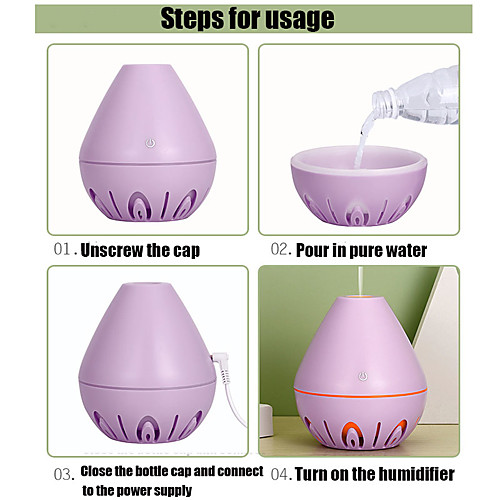 Steps for usage

01. Unscrew the cap

02. Pour in pure water

03. Close the bottle cap and connect to the power supply

04. Turn on the humidifier