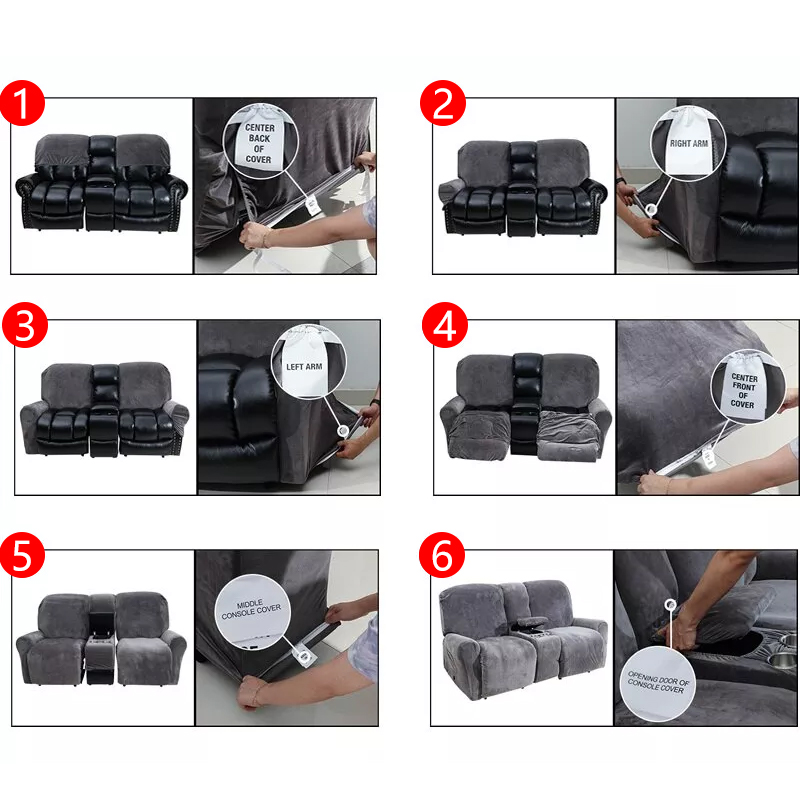 1

CENTER BACK OF COVER

2

RIGHT ARM

3

LEFT ARM

4

CENTER FRONT OF COVER

5

MIDDLE CONSOLE COVER

6

OPENING DOOR OF CONSOLE COVER