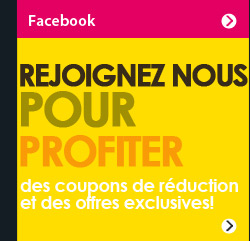 Facebook

REJOIGNEZ NOUS
POUR
PROFITER
des coupons de réduction et des offres exclusives!