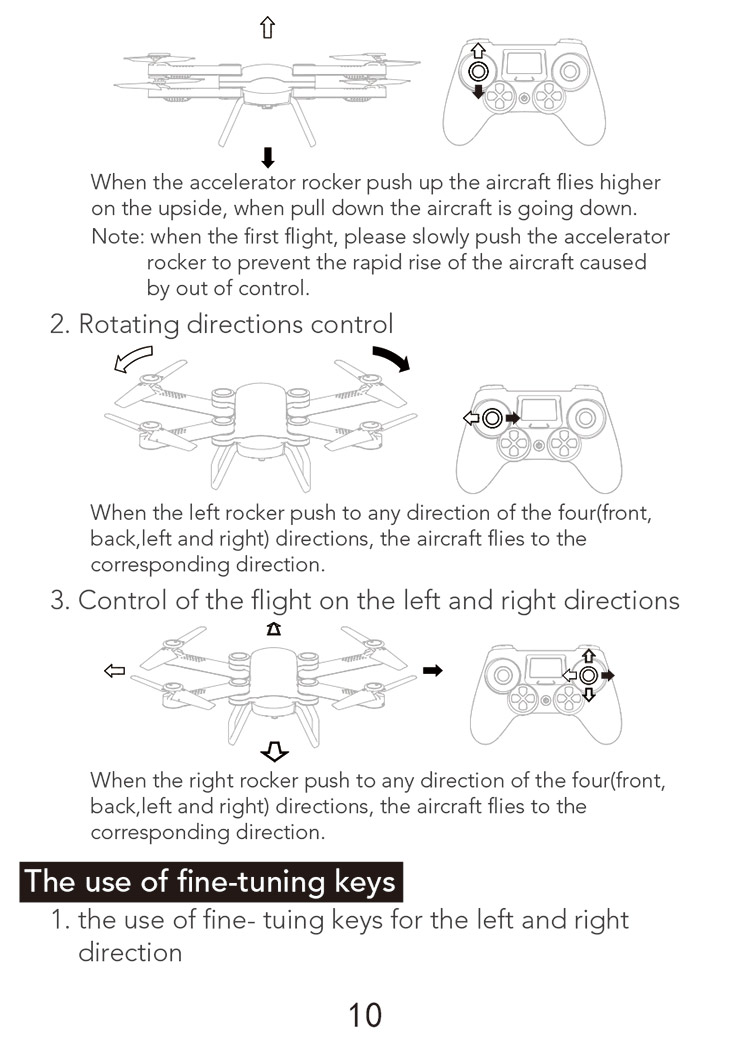 When the accelerator rocker push up the aircraft flies higher on the upside, when pull down the aircraft is going down.

Note: when the first flight, please slowly push the accelerator rocker to prevent the rapid rise of the aircraft caused by out of control.

2. Rotating directions control

When the left rocker push to any direction of the four(front, back,left and right) directions, the aircraft flies to the corresponding direction.

3. Control of the flight on the left and right directions

When the right rocker push to any direction of the four(front, back,left and right) directions, the aircraft flies to the corresponding direction.

The use of fine-tuning keys

1. the use of fine- tuing keys for the left and right direction

10