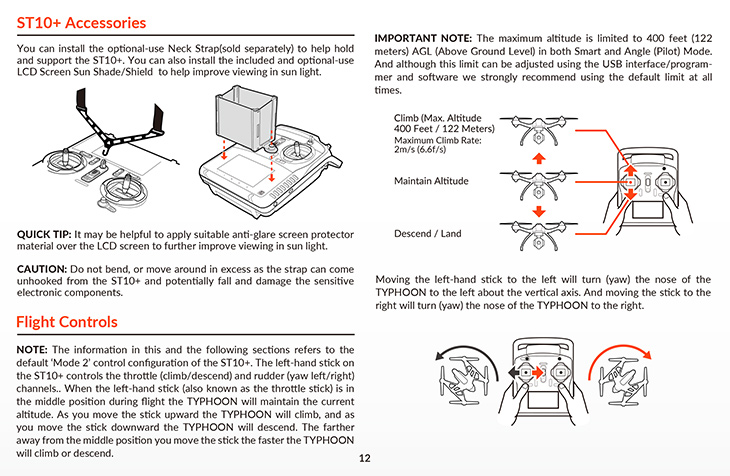 ST10+ Accessories

You can install the optional-use Neck Strap(sold separately) to help hold and support the ST10+. You can also install the included and optional-use LCD Screen Sun Shade/Shield to help improve viewing in sun light.

QUICK TIP: It may be helpful to apply suitable anti-glare screen protector material over the LCD screen to further improve viewing in sun light.

CAUTION: Do not bend, or move around in excess as the strap can come unhooked from the ST10+ and potentially fall and damage the sensitive electronic components.

Flight Controls

NOTE: The information in this and the following sections refers to the default 'Mode 2' control configuration of the ST10+. The left-hand stick on the ST10+ controls the throttle (climb/descend) and rudder (yaw left/right) channels.. When the left-hand stick (also known as the throttle stick) is in the middle position during flight the TYPHOON will maintain the current altitude. As you move the stick upward the TYPHOON will climb, and as you move the stick downward the TYPHOON will descend. The farther away from the middle position you move the stick the faster the TYPHOON will climb or descend.

IMPORTANT NOTE: The maximum altitude is limited to 400 feet (122 meters) AGL (Above Ground Level) in both Smart and Angle (Pilot) Mode. And although this limit can be adjusted using the USB interface/programmer and software we strongly recommend using the default limit at all times.

Climb (Max. Altitude 400 Feet / 122 Meters)
Maximum Climb Rate: 2m/s (6.6f/s)

Maintain Altitude

Descend / Land

Moving the left-hand stick to the left will turn (yaw) the nose of the TYPHOON to the left about the vertical axis. And moving the stick to the right will turn (yaw) the nose of the TYPHOON to the right.

12