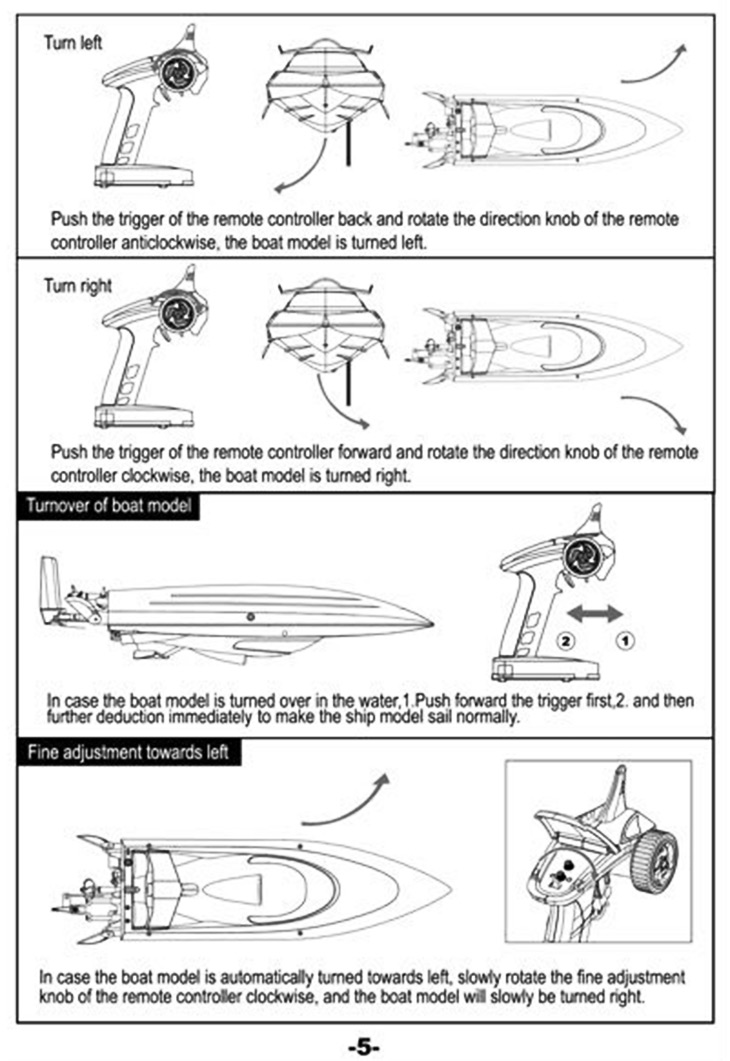 Turn left

Push the trigger of the remote controller back and rotate the direction knob of the remote controller anticlockwise, the boat model is turned left.

Turn right

Push the trigger of the remote controller forward and rotate the direction knob of the remote controller clockwise, the boat model is turned right.

Turnover of boat model

2 1

In case the boat model is turned over in the water,1.Push forward the trigger first,2. and then further deduction immediately to make the ship model sail normally.

Fine adjustment towards left

In case the boat model is automatically turned towards left, slowly rotate the fine adjustment knob of the remote controller clockwise, and the boat model will slowly be turned right.

-5-